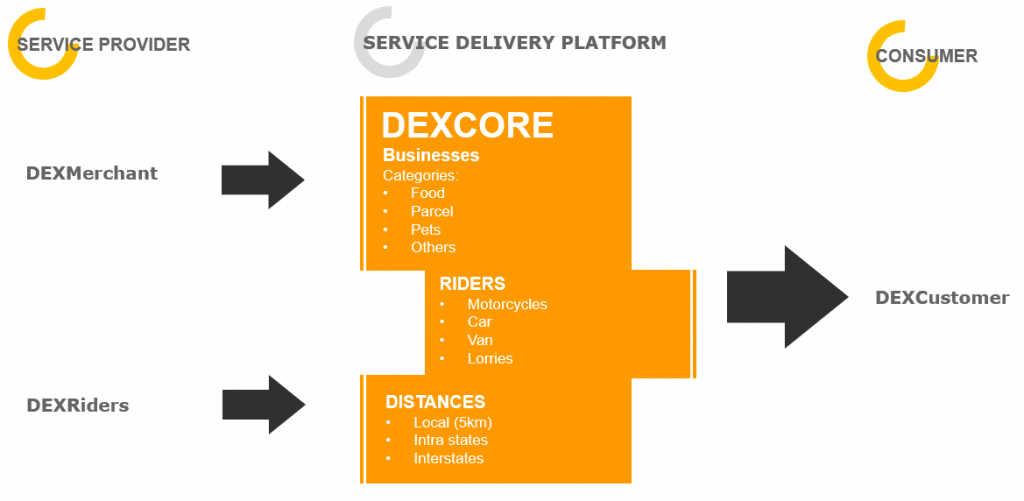 SERVICE PROVIDER

SERVICE DELIVERY PLATFORM

CONSUMER

DEXMerchant

DEXRiders

DEXCORE
Businesses
Categories:
• Food
• Parcel
• Pets
• Others

RIDERS
• Motorcycles
• Car
• Van
• Lorries

DISTANCES
• Local (5km)
• Intra states
• Interstates

DEXCustomer